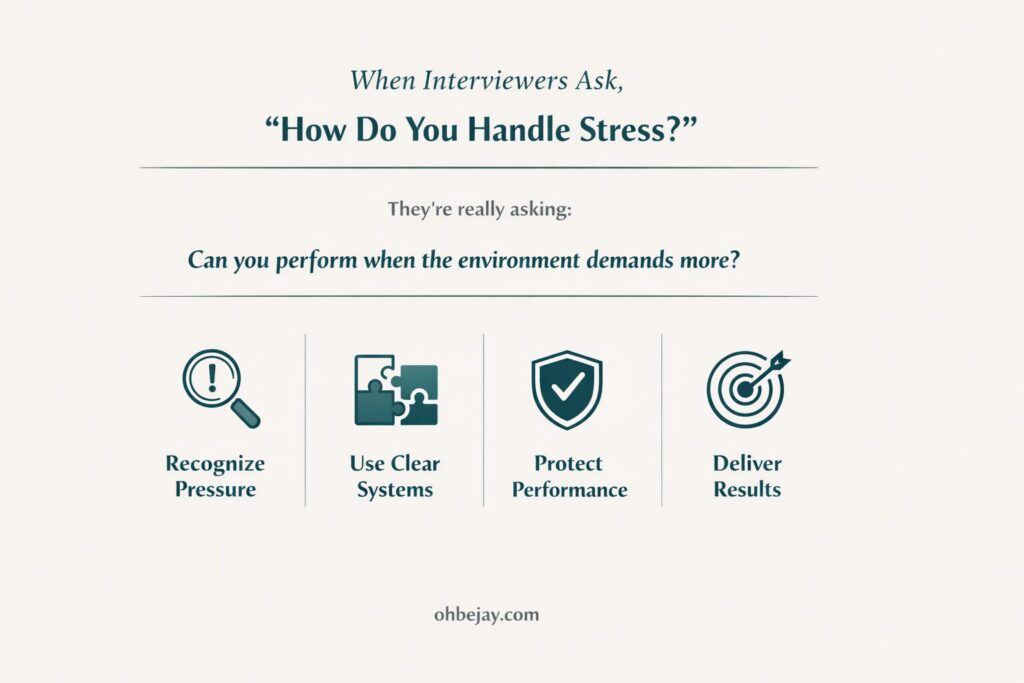 When Interviewers Ask,

“How Do You Handle Stress?”

They're really asking:

Can you perform when the environment demands more?

Recognize Pressure

Use Clear Systems

Protect Performance

Deliver Results

ohbejay.com