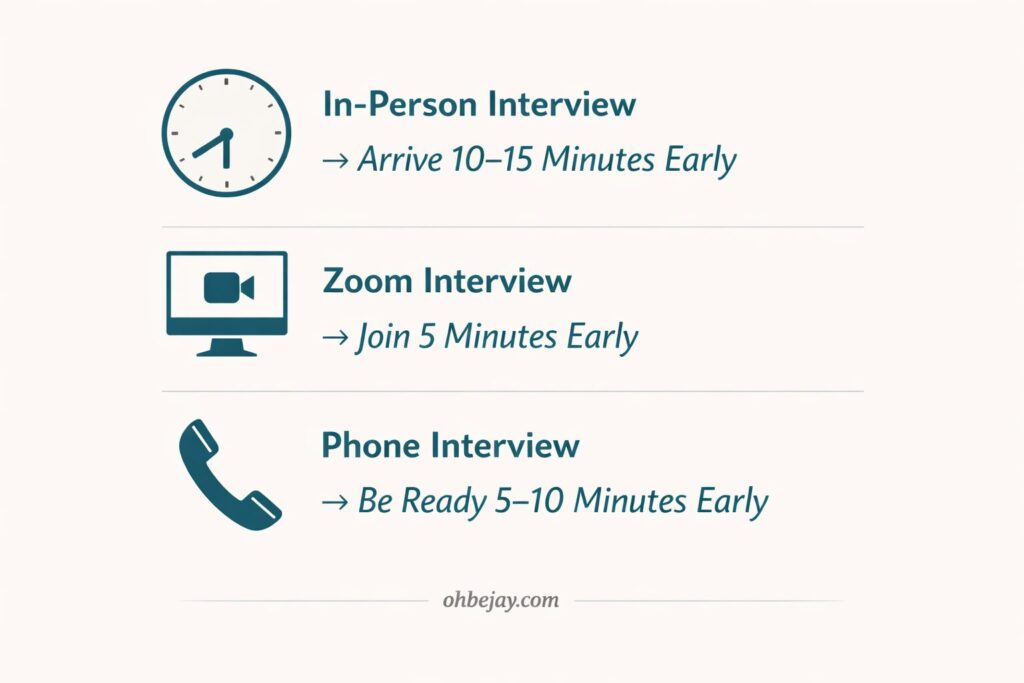 In-Person Interview
→ Arrive 10–15 Minutes Early

Zoom Interview
→ Join 5 Minutes Early

Phone Interview
→ Be Ready 5–10 Minutes Early

ohbejay.com